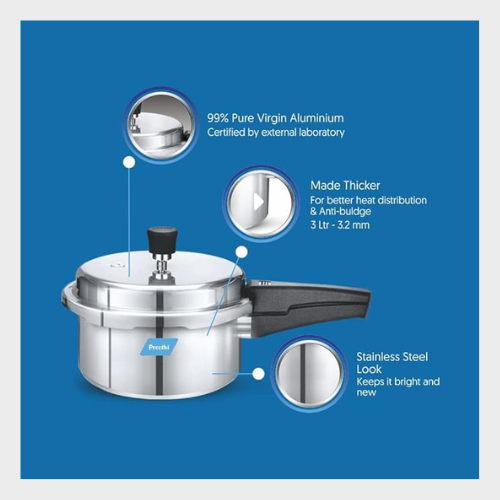 99% Pure Virgin Aluminium
Certified by external laboratory

Made Thicker
For better heat distribution & Anti-buldge
3 Ltr - 3.2 mm

Preethi

Stainless Steel Look
Keeps it bright and new