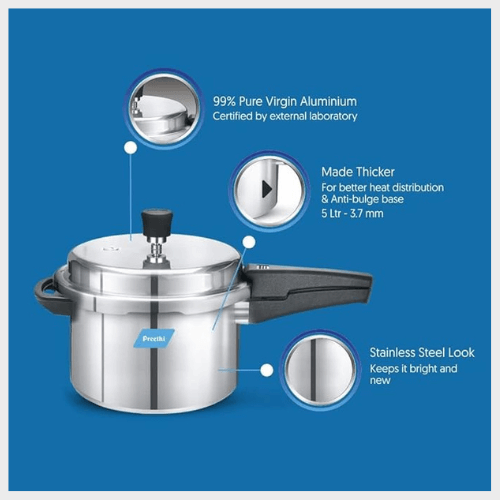 99% Pure Virgin Aluminium
Certified by external laboratory

Made Thicker
For better heat distribution & Anti-bulge base
5 Ltr - 3.7 mm

Preethi

Stainless Steel Look
Keeps it bright and new